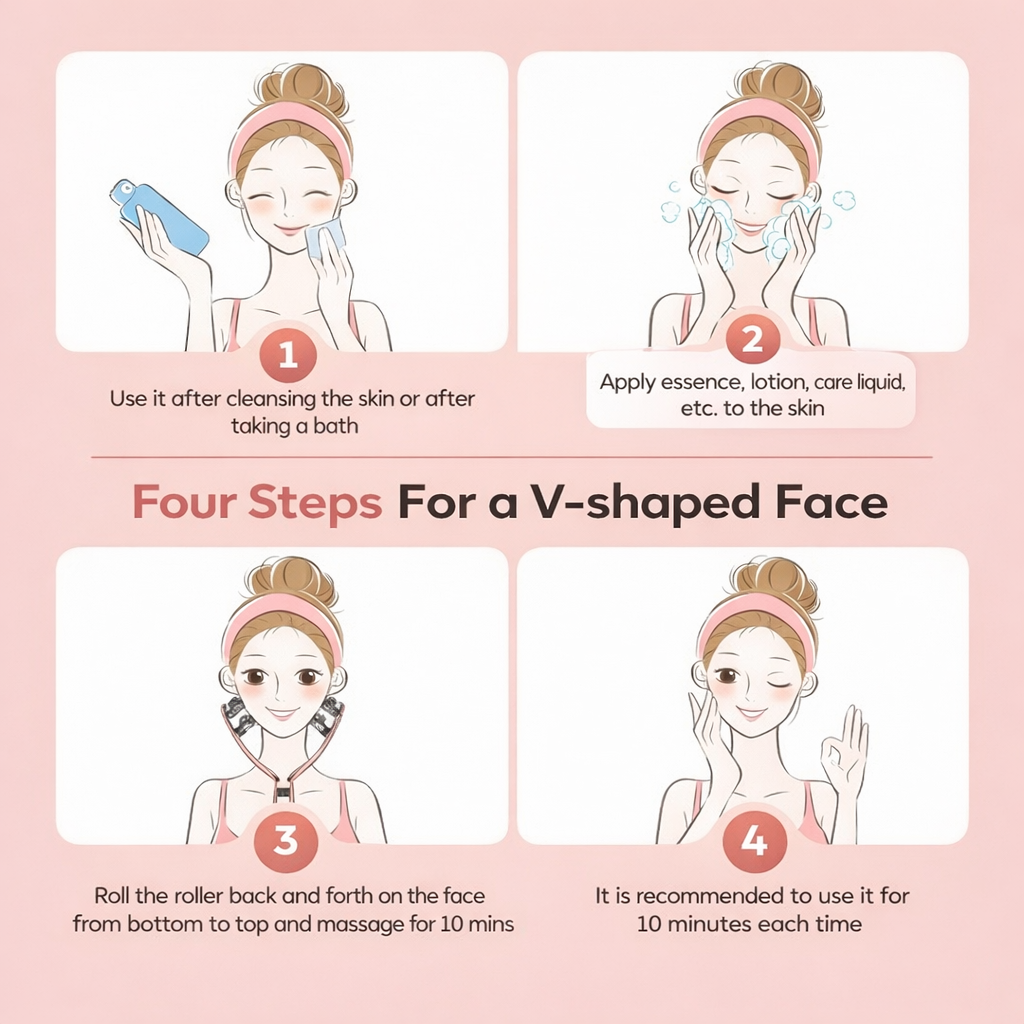 1

Use it after cleansing the skin or after taking a bath

2

Apply essence, lotion, care liquid, etc. to the skin

Four Steps For a V-shaped Face

3

Roll the roller back and forth on the face from bottom to top and massage for 10 mins

4

It is recommended to use it for 10 minutes each time