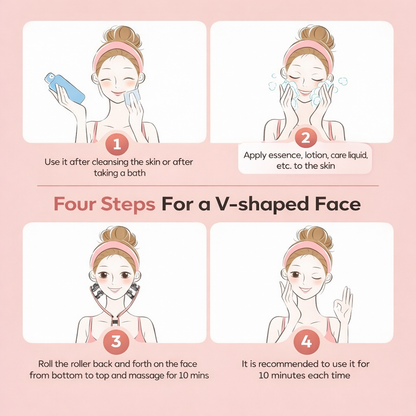 1
Use it after cleansing the skin or after taking a bath

2
Apply essence, lotion, care liquid, etc. to the skin

Four Steps For a V-shaped Face

3
Roll the roller back and forth on the face from bottom to top and massage for 10 mins

4
It is recommended to use it for 10 minutes each time